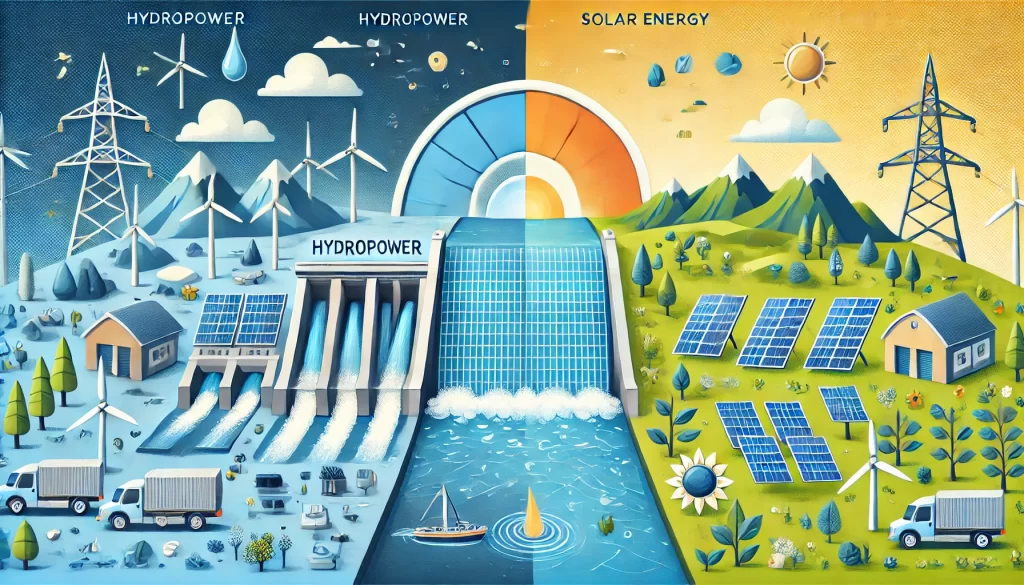 HYDROPOWER

HYDROPOWER

SOLAR ENERGY

HYDROPOWER